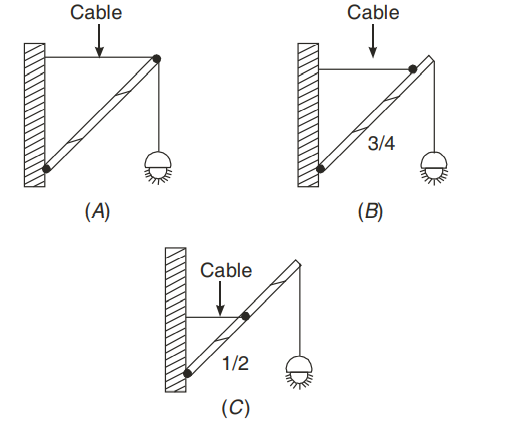 Cable

(A)

Cable

3/4

(B)

Cable

1/2

(C)