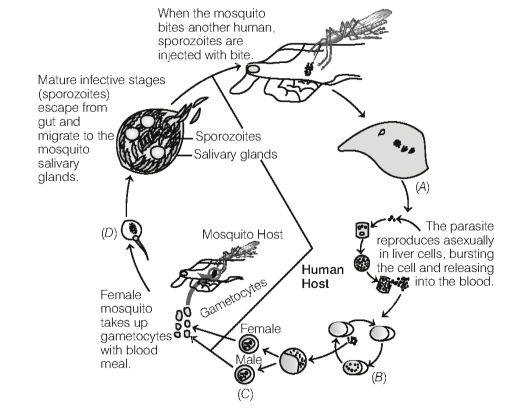 When the mosquito bites another human, sporozoites are injected with bite.

Mature infective stages (sporozoites) escape from gut and migrate to the mosquito salivary glands.

Sporozoites

Salivary glands

(A)

The parasite reproduces asexually in liver cells, bursting the cell and releasing into the blood.

(D)

Mosquito Host

Human Host

Gametocytes

Female mosquito takes up gametocytes with blood meal.

Female

Male

(C)

(B)