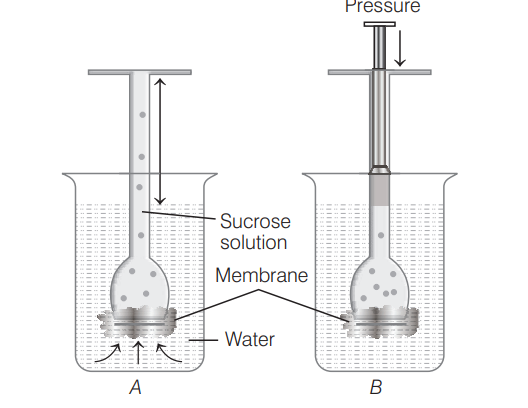 Pressure

Sucrose solution

Membrane

Water

A

B