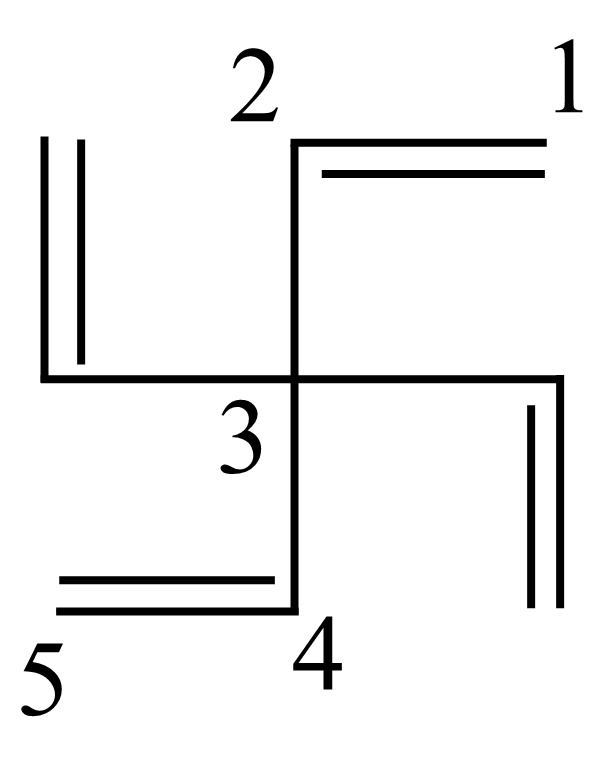 2
1
3
5
4