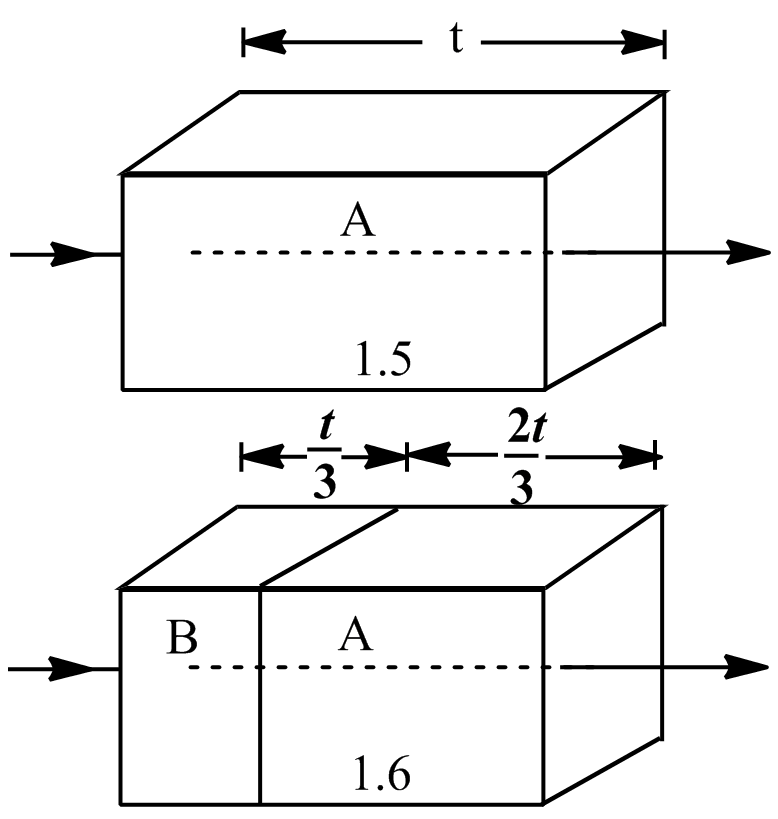 t

A

1.5

$\frac{t}{3}$ $\frac{2t}{3}$

B A

1.6