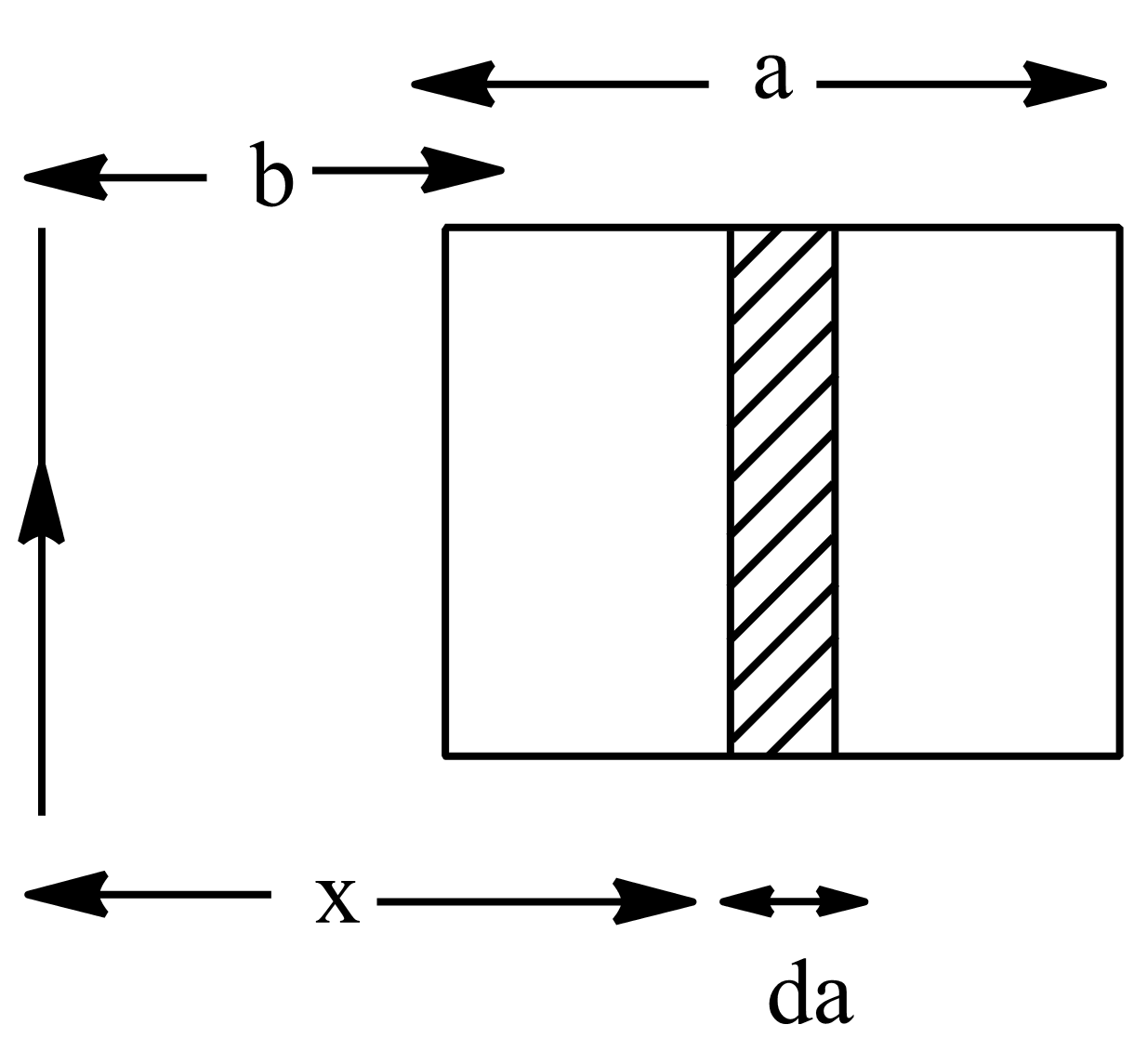 a
b
x
da