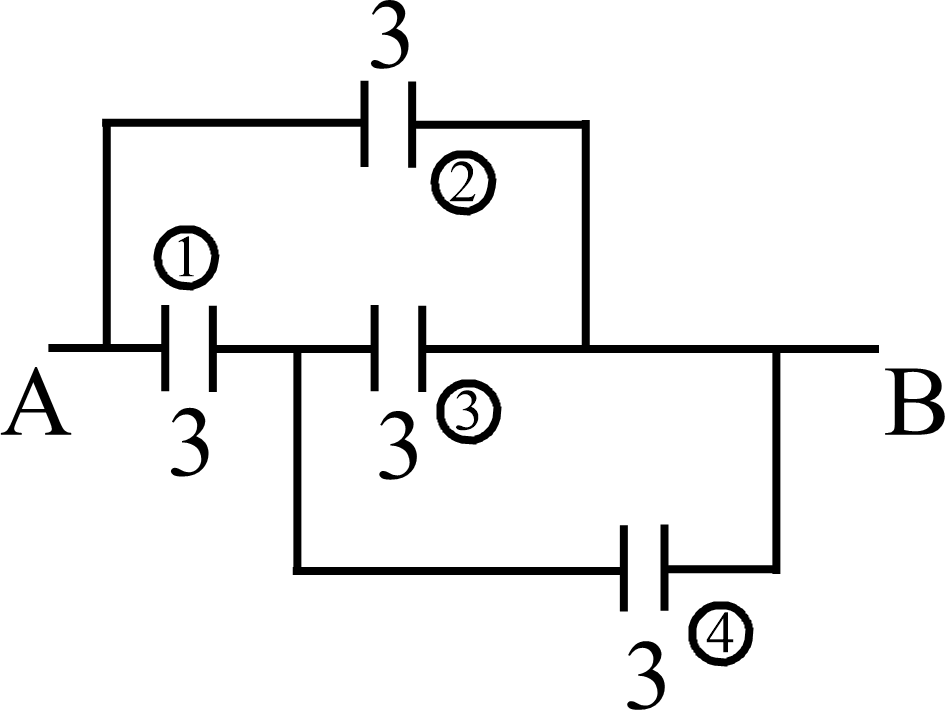 3
②
①
A
3
3
③
B
3
④