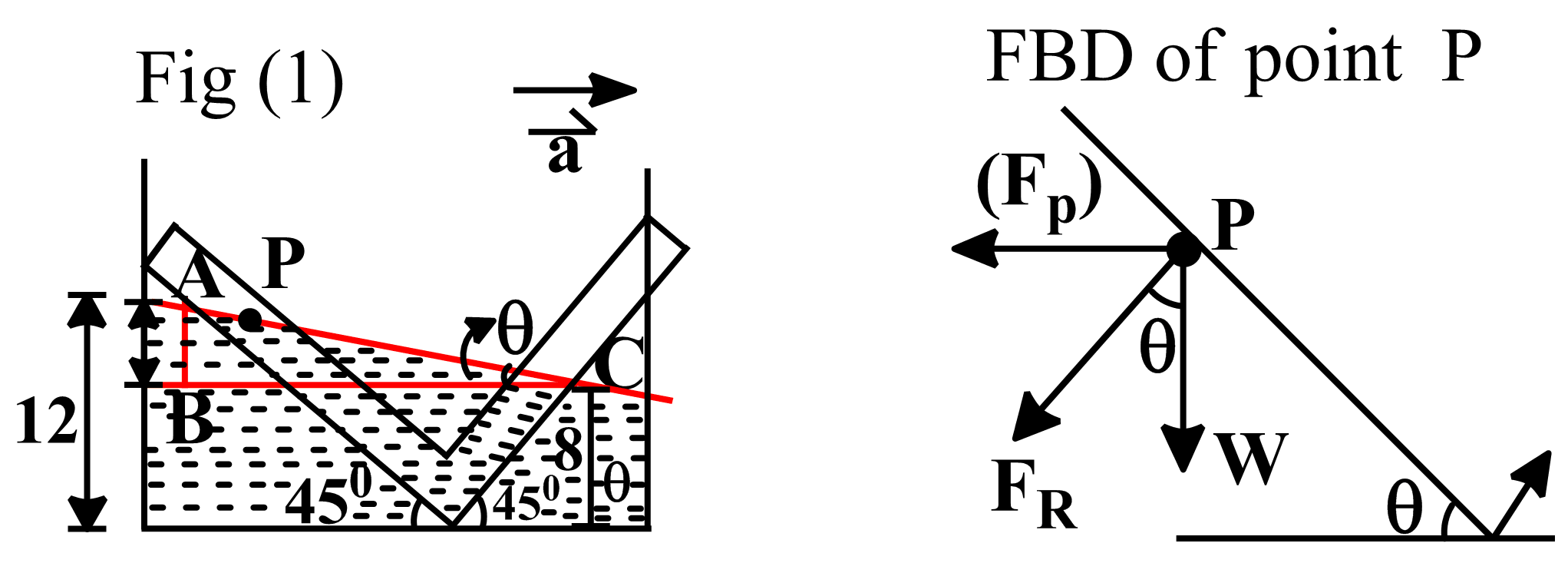 Fig (1)

$\vec{a}$

A

P

$\theta$

C

12

B

8

$45^0$

$45^0$

$\theta$

FBD of point P

$(F_p)$

P

$\theta$

$F_R$

W

$\theta$