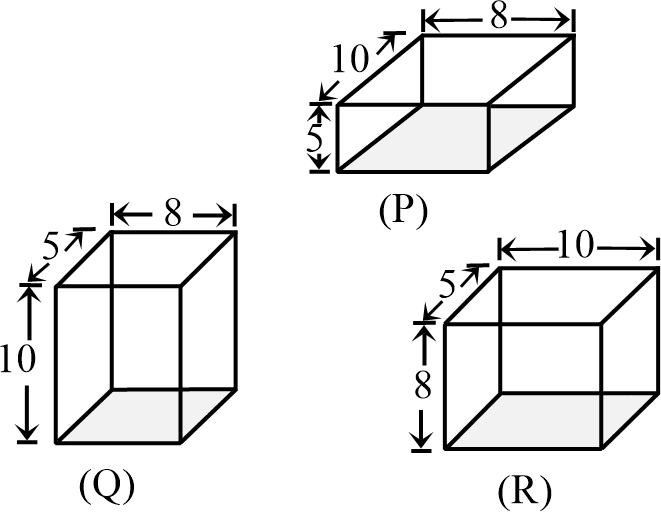 8
10
5
(P)

8
5
10
(Q)

10
5
8
(R)