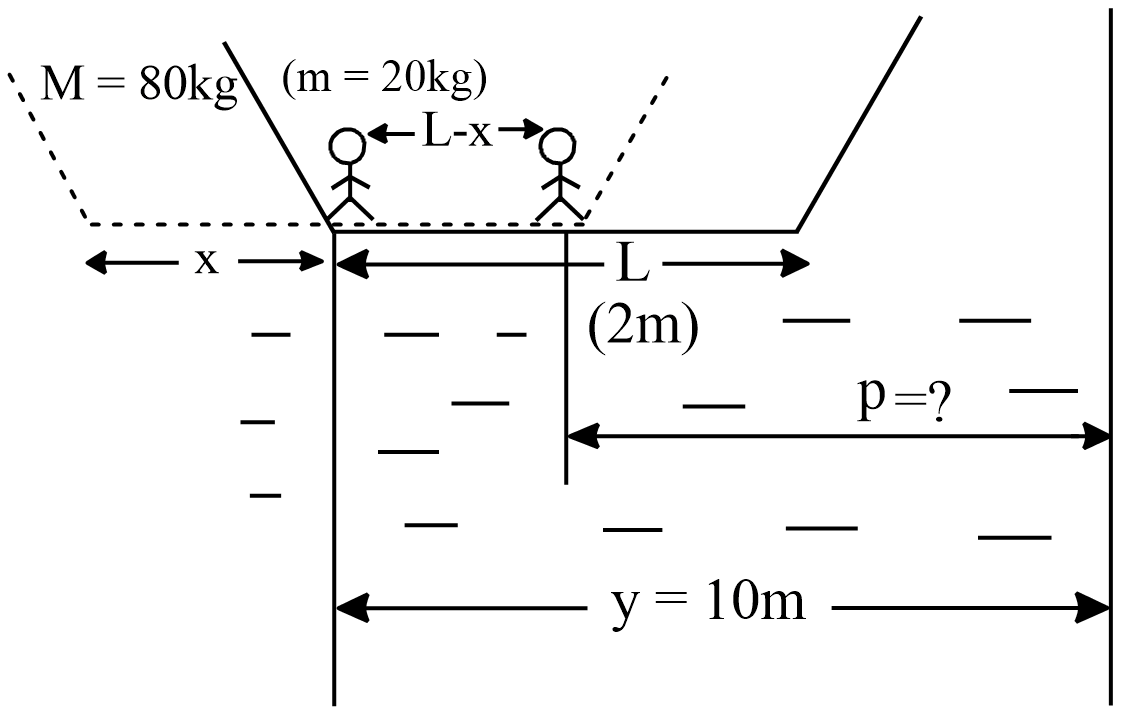 M = 80kg
(m = 20kg)
L-x
x
L
(2m)
p =?
y = 10m