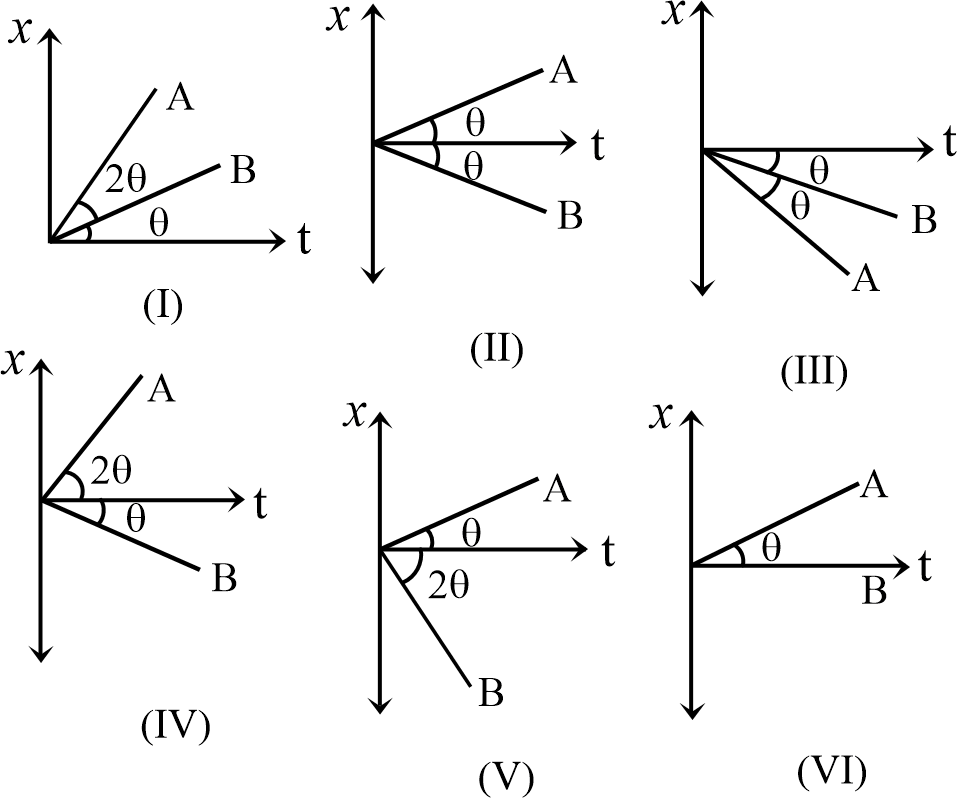 $x$ A $2\theta$ B $\theta$ t (I)

$x$ A $\theta$ t $\theta$ B (II)

$x$ t $\theta$ $\theta$ B A (III)

$x$ A $2\theta$ t $\theta$ B (IV)

$x$ A $\theta$ t $2\theta$ B (V)

$x$ A $\theta$ t B (VI)