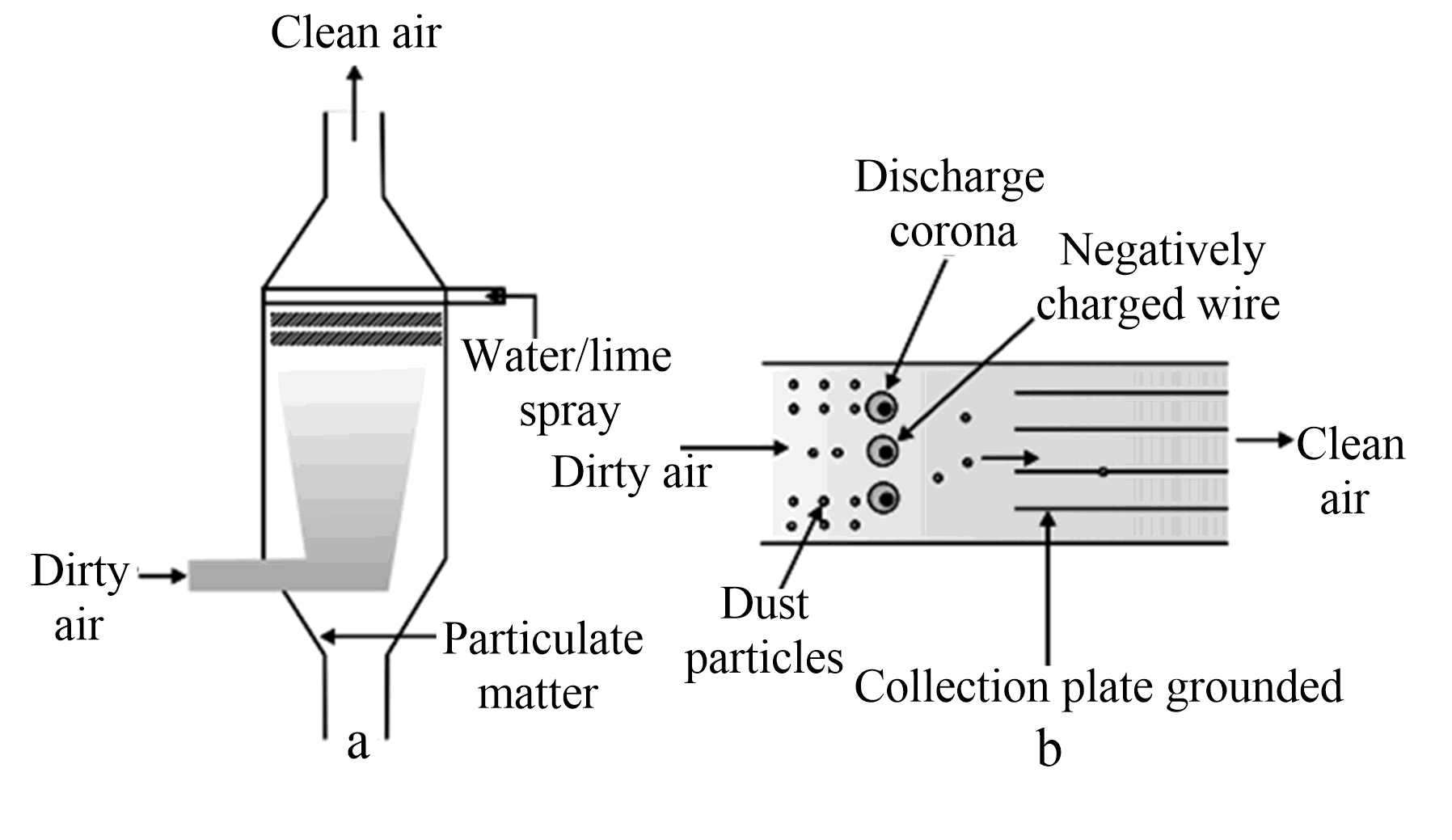 Clean air

Water/lime spray

Dirty air

Particulate matter

a

Discharge corona

Negatively charged wire

Dirty air

Clean air

Dust particles

Collection plate grounded

b