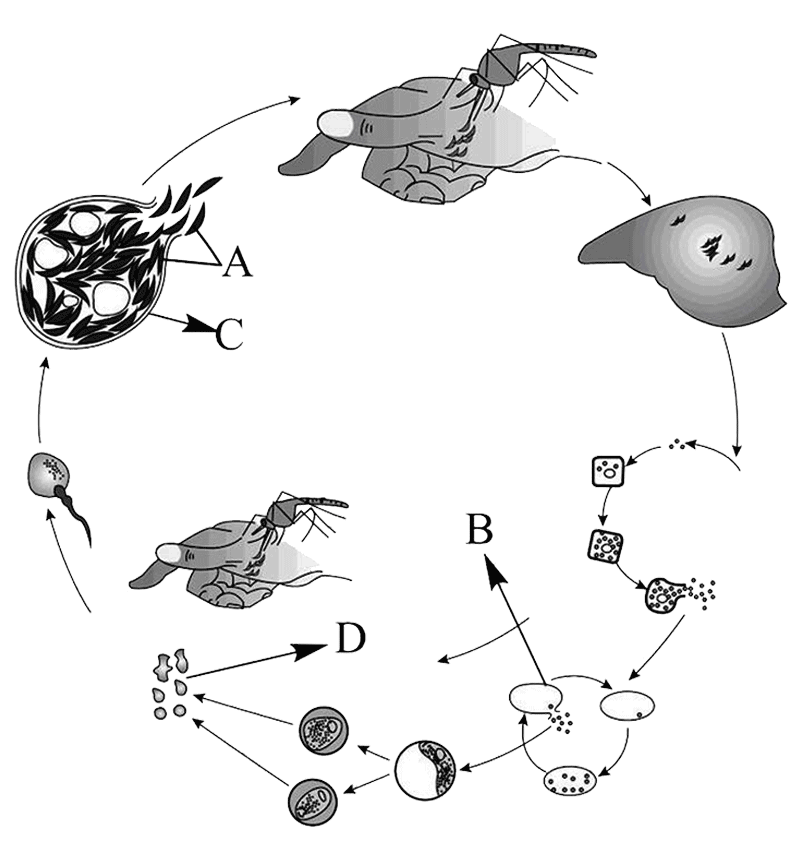 A
C
B
D