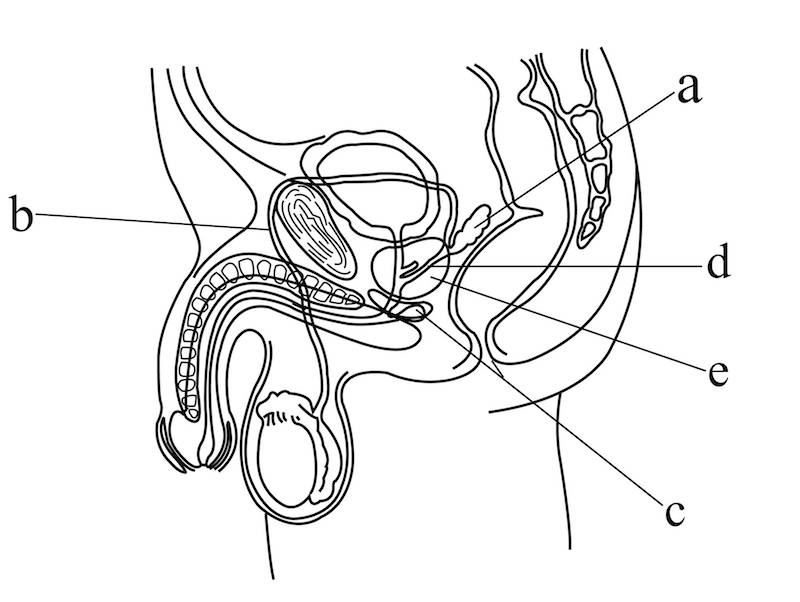 a
b
d
e
c