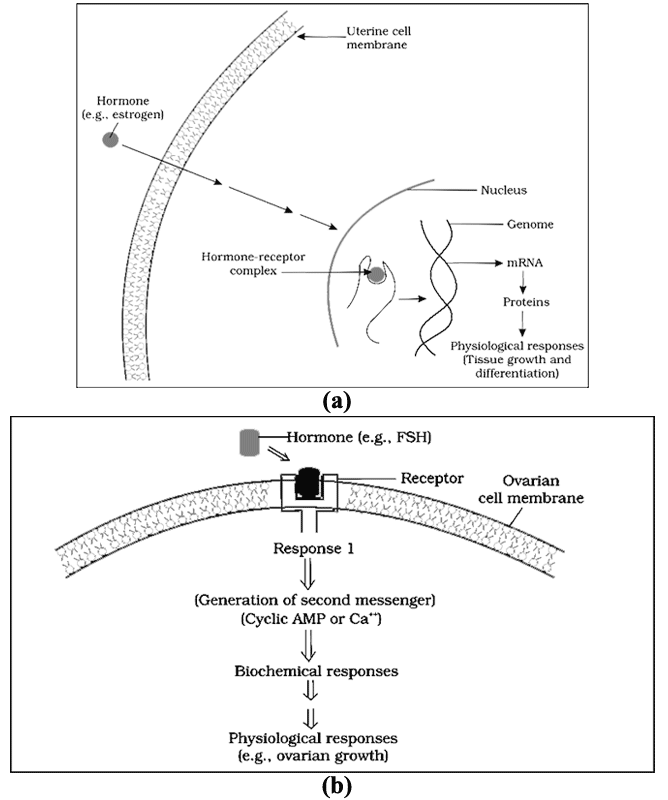 Uterine cell membrane

Hormone (e.g., estrogen)

Nucleus

Genome

Hormone-receptor complex

mRNA

Proteins

Physiological responses (Tissue growth and differentiation)

(a)

Hormone (e.g., FSH)

Receptor

Ovarian cell membrane

Response 1

(Generation of second messenger) (Cyclic AMP or $Ca^{++}$)

Biochemical responses

Physiological responses (e.g., ovarian growth)

(b)