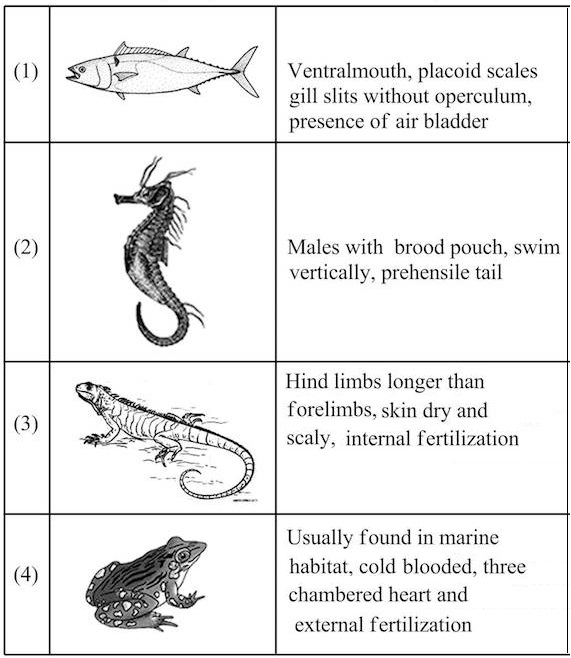 | | | |
|---|---|---|
| (1) | | Ventralmouth, placoid scales gill slits without operculum, presence of air bladder |
| (2) | | Males with brood pouch, swim vertically, prehensile tail |
| (3) | | Hind limbs longer than forelimbs, skin dry and scaly, internal fertilization |
| (4) | | Usually found in marine habitat, cold blooded, three chambered heart and external fertilization |