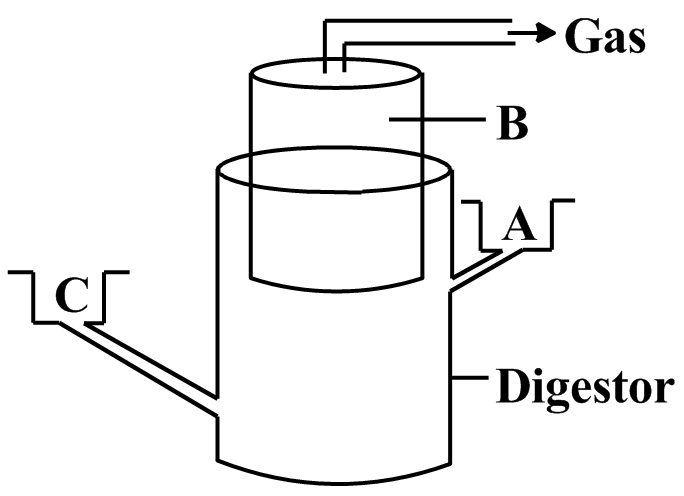 Gas
B
A
C
Digestor