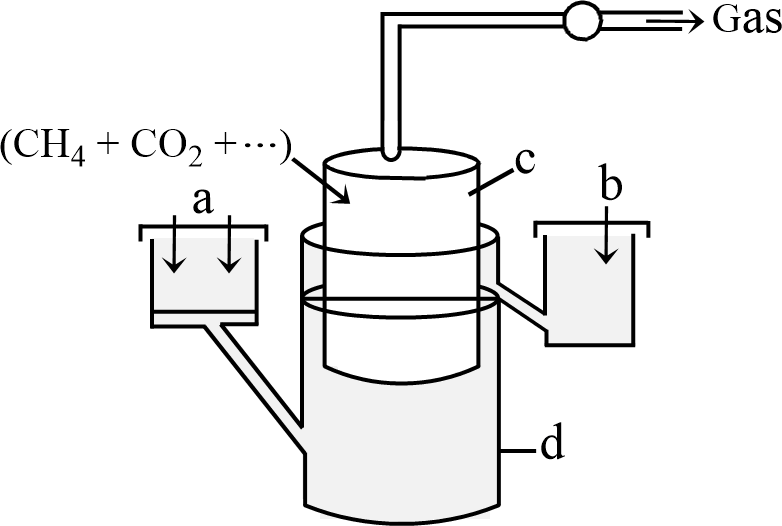 Gas

$(CH_4 + CO_2 + \cdots)$

c

a

b

d