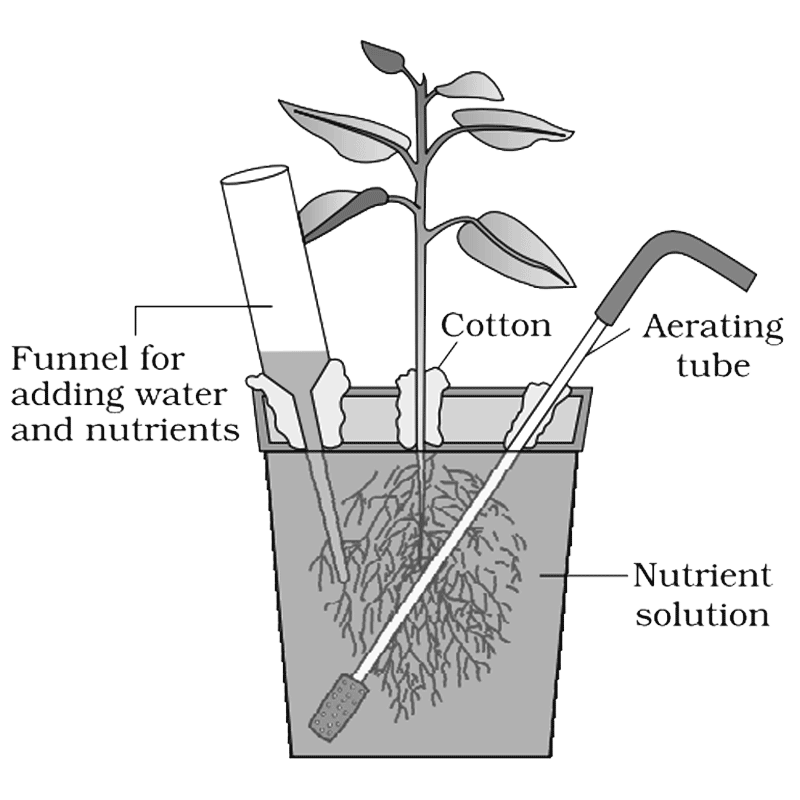 Funnel for adding water and nutrients

Cotton

Aerating tube

Nutrient solution