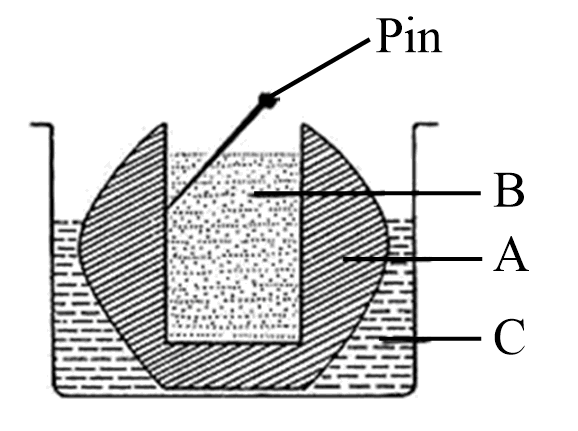 Pin
B
A
C