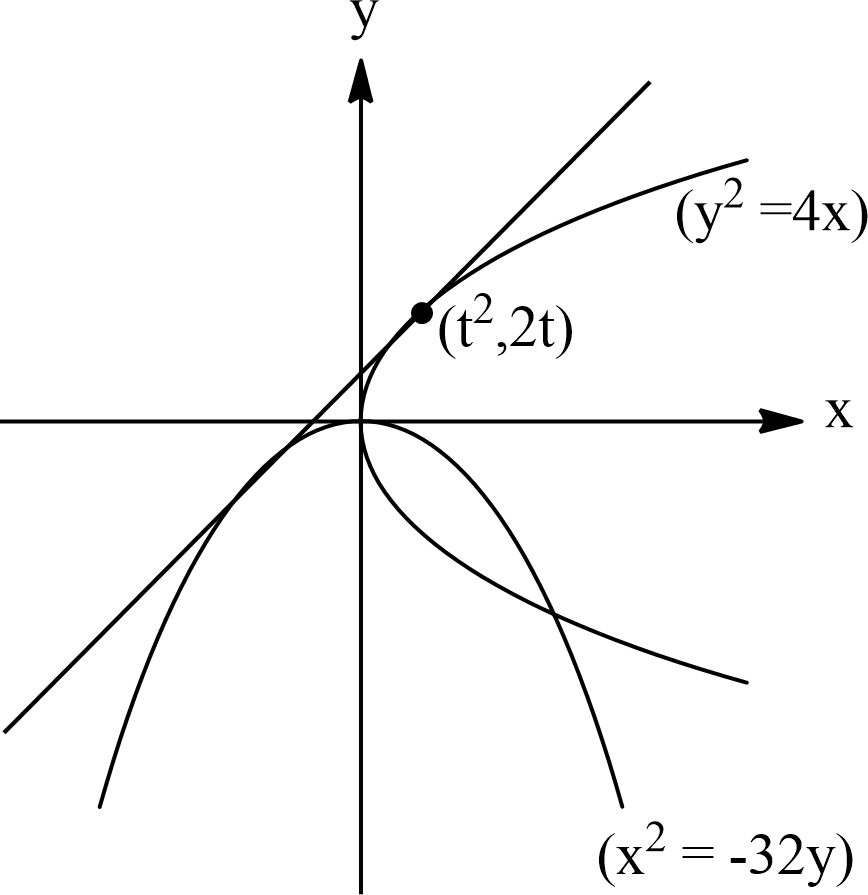 y

$(y^2 = 4x)$

$(t^2, 2t)$

x

$(x^2 = -32y)$