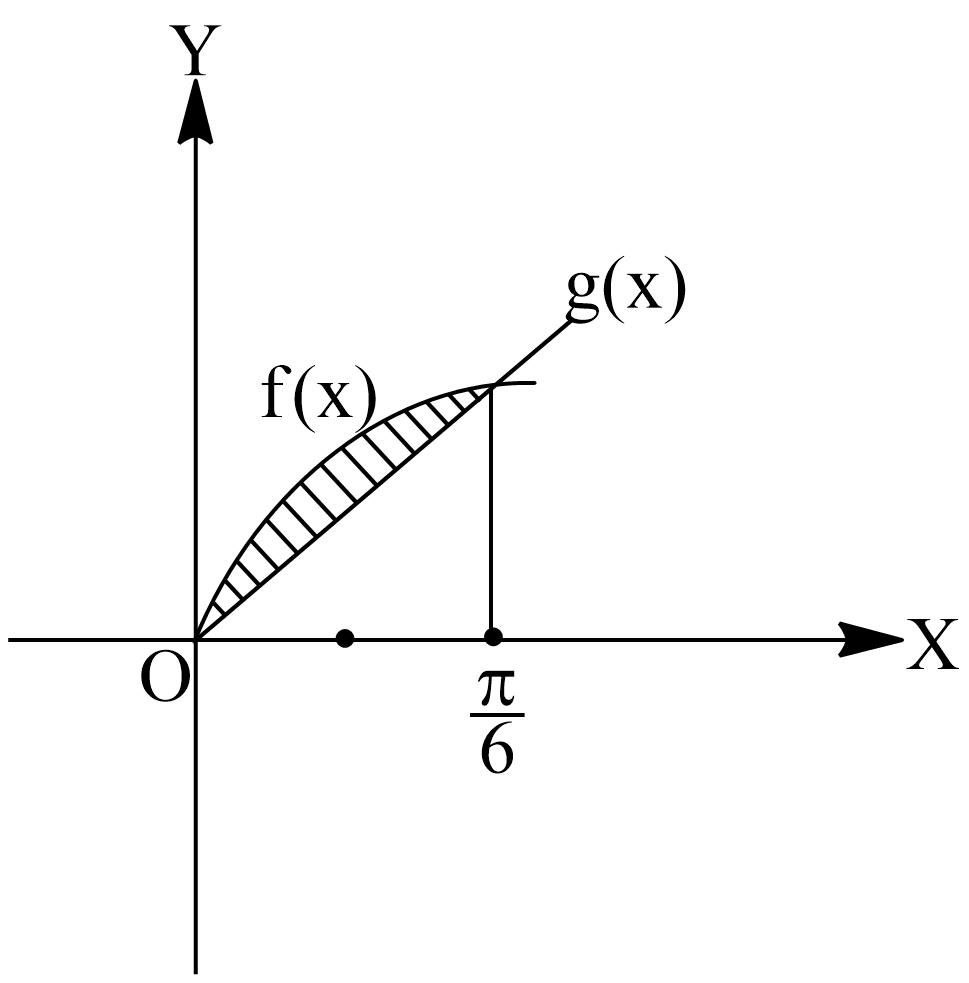 Y
g(x)
f(x)
O
$\frac{\pi}{6}$
X